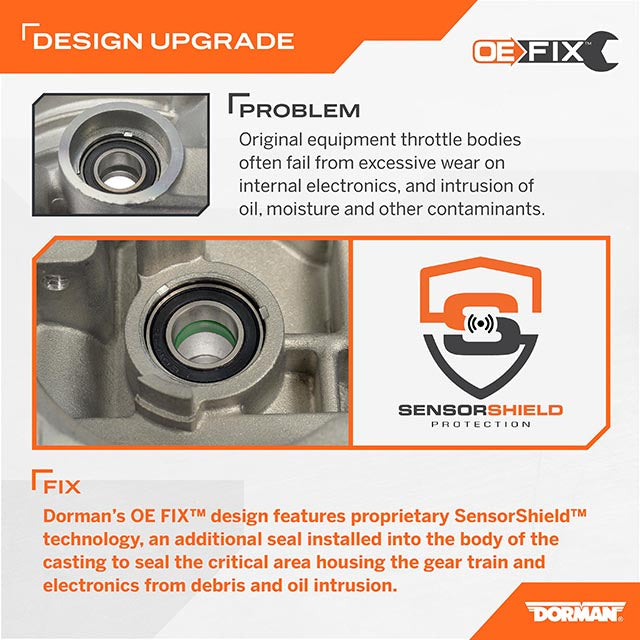 DESIGN UPGRADE

OE FIX™

PROBLEM

Original equipment throttle bodies often fail from excessive wear on internal electronics, and intrusion of oil, moisture and other contaminants.

SENSORSHIELD
PROTECTION

FIX

Dorman's OE FIX™ design features proprietary SensorShield™ technology, an additional seal installed into the body of the casting to seal the critical area housing the gear train and electronics from debris and oil intrusion.

DORMAN®